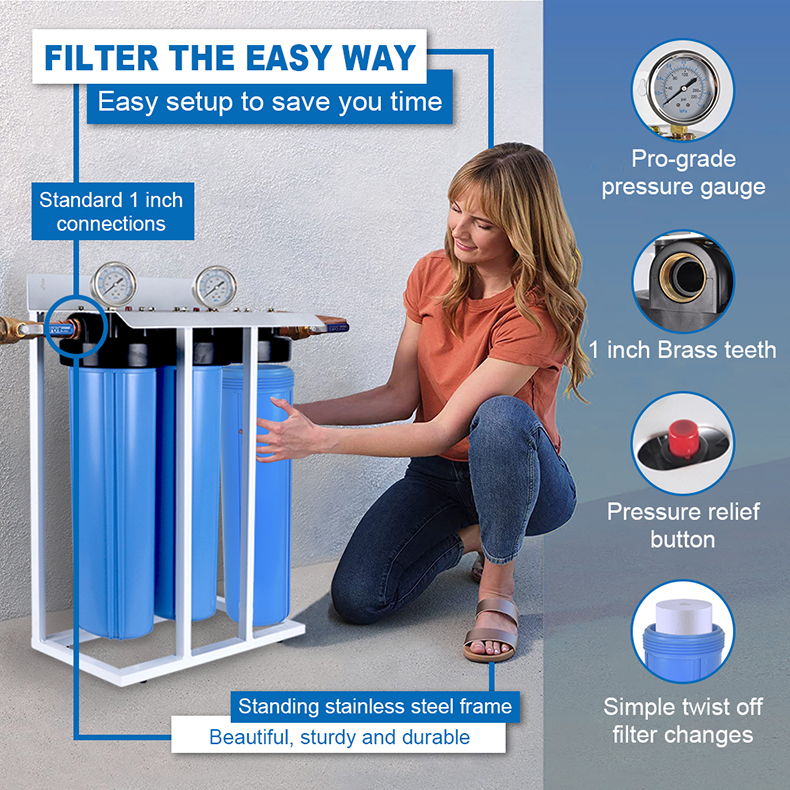 FILTER THE EASY WAY

Easy setup to save you time

Standard 1 inch connections

Standing stainless steel frame

Beautiful, sturdy and durable

Pro-grade pressure gauge

1 inch Brass teeth

Pressure relief button

Simple twist off filter changes